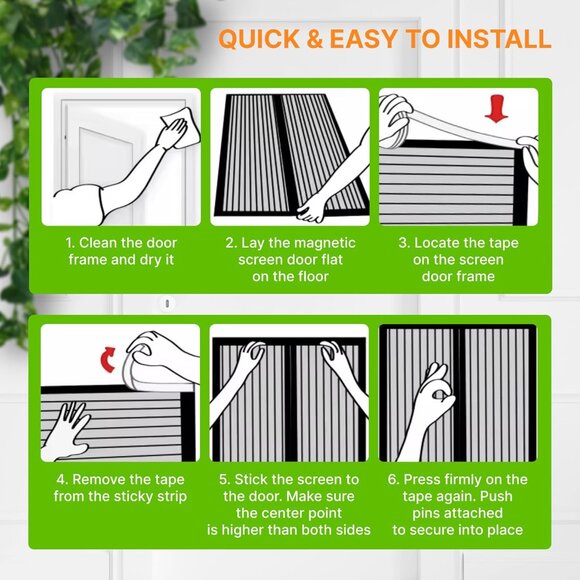 QUICK & EASY TO INSTALL

1. Clean the door frame and dry it

2. Lay the magnetic screen door flat on the floor

3. Locate the tape on the screen door frame

4. Remove the tape from the sticky strip

5. Stick the screen to the door. Make sure the center point is higher than both sides

6. Press firmly on the tape again. Push pins attached to secure into place